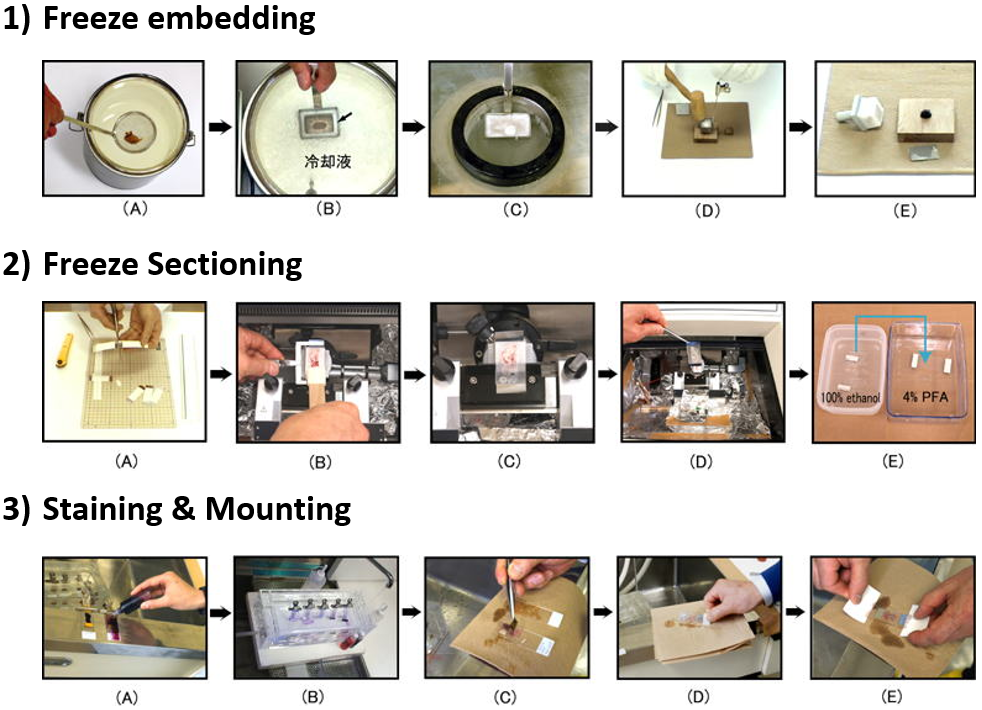 1) Freeze embedding

冷却液

(A)
(B)
(C)
(D)
(E)

2) Freeze Sectioning

100% ethanol
4% PFA

(A)
(B)
(C)
(D)
(E)

3) Staining & Mounting

(A)
(B)
(C)
(D)
(E)